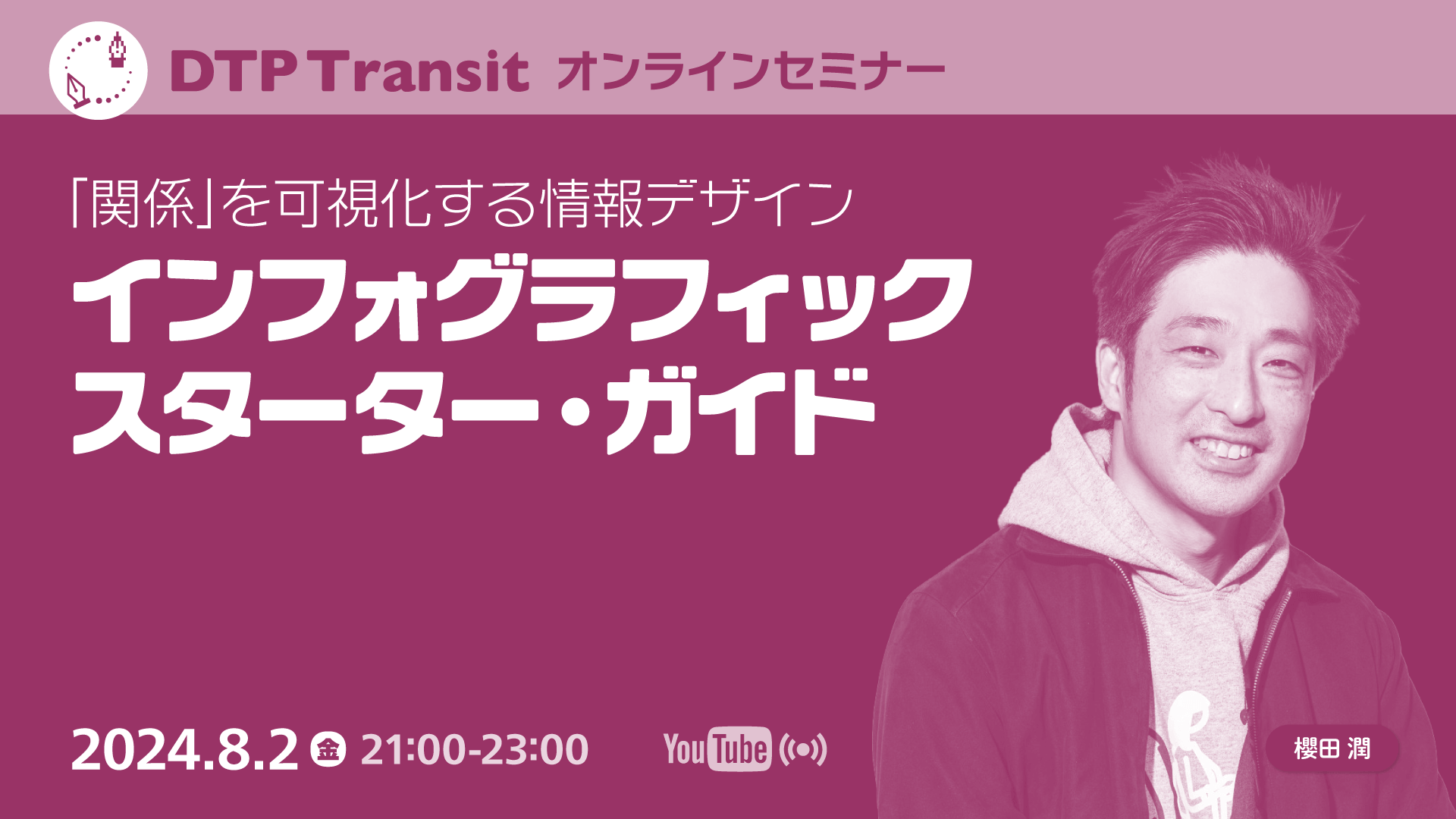 DTP Transit オンラインセミナー

「関係」を可視化する情報デザイン

インフォグラフィック
スターター・ガイド

2024.8.2 金 21:00-23:00

YouTube

櫻田 潤